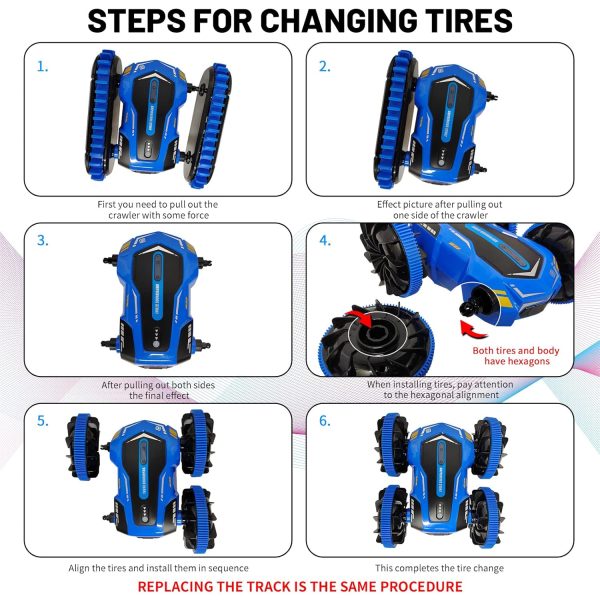 STEPS FOR CHANGING TIRES

1.

First you need to pull out the crawler with some force

2.

Effect picture after pulling out one side of the crawler

3.

After pulling out both sides the final effect

4.

Both tires and body have hexagons

When installing tires, pay attention to the hexagonal alignment

5.

Align the tires and install them in sequence

6.

This completes the tire change

REPLACING THE TRACK IS THE SAME PROCEDURE