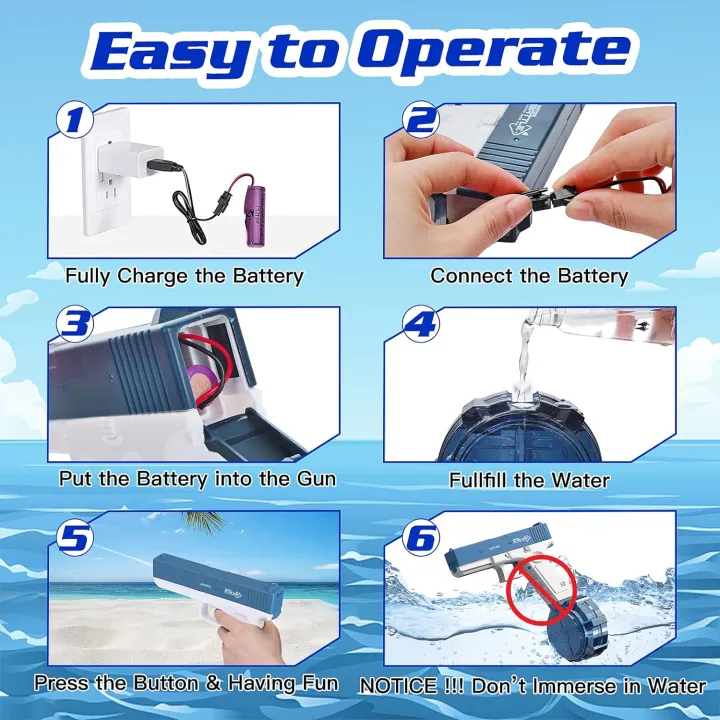 Easy to Operate

1
Fully Charge the Battery

2
Connect the Battery

3
Put the Battery into the Gun

4
Fullfill the Water

5
Press the Button & Having Fun

6
NOTICE !!! Don't Immerse in Water