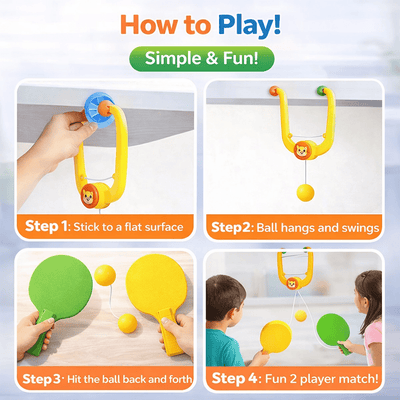 How to Play!

Simple & Fun!

Step 1: Stick to a flat surface

Step2: Ball hangs and swings

Step3· Hit the ball back and forth

Step 4: Fun 2 player match!